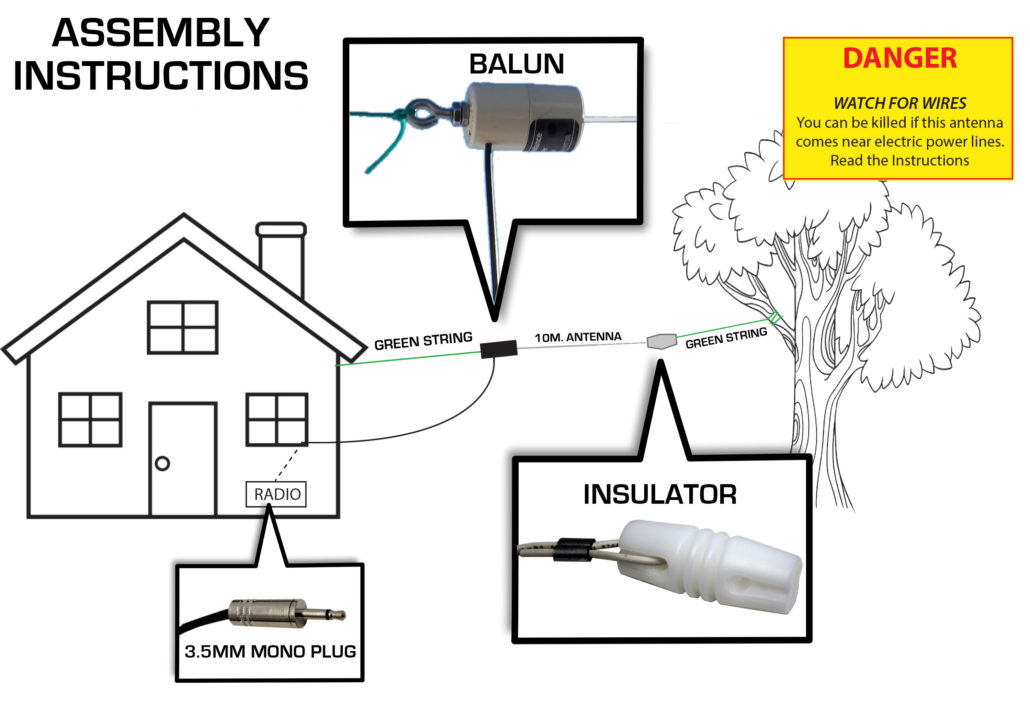 ASSEMBLY INSTRUCTIONS

BALUN

DANGER

WATCH FOR WIRES
You can be killed if this antenna comes near electric power lines. Read the Instructions

GREEN STRING

10M. ANTENNA

GREEN STRING

RADIO

INSULATOR

3.5MM MONO PLUG